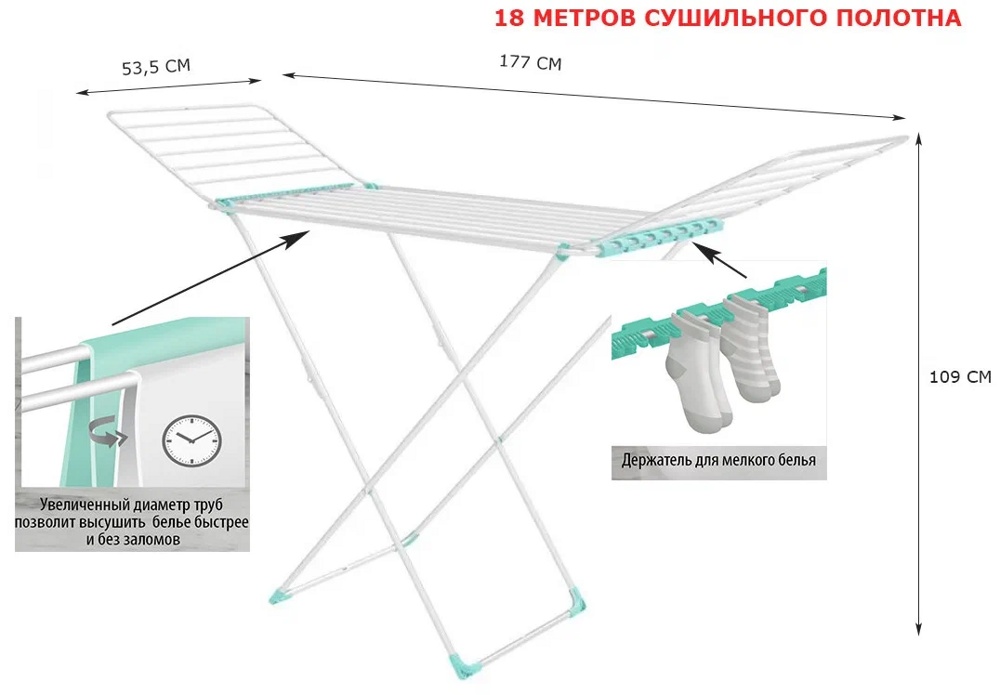 18 МЕТРОВ СУШИЛЬНОГО ПОЛОТНА

53,5 СМ

177 СМ

109 СМ

Увеличенный диаметр труб позволит высушить белье быстрее и без заломов

Держатель для мелкого белья