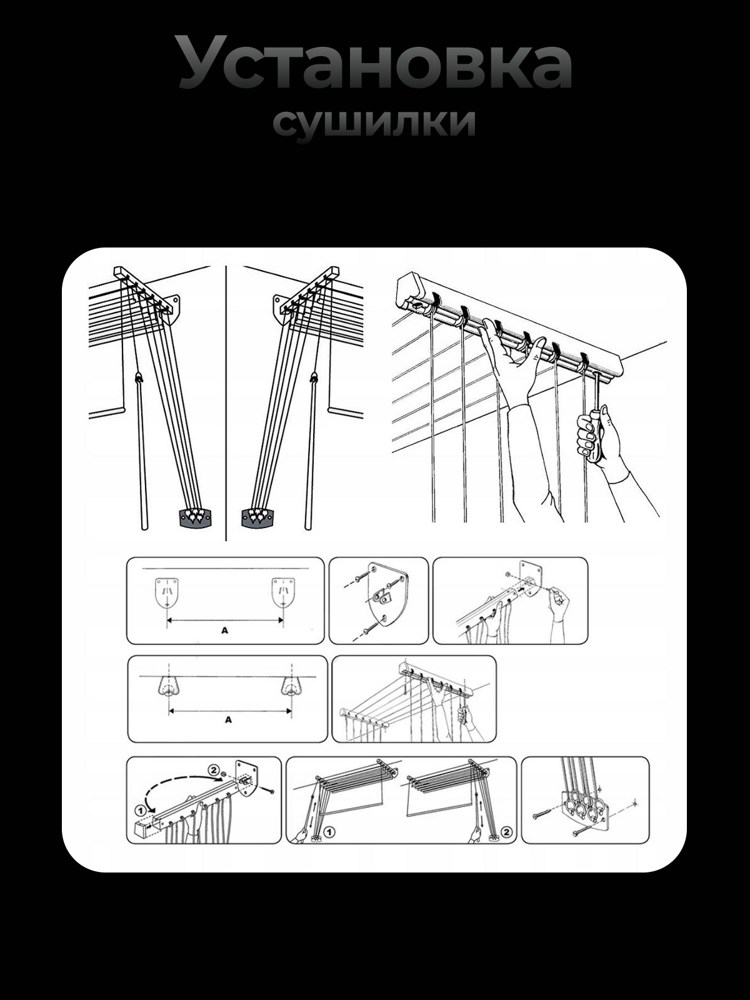 Установка
сушилки

A

A

1
2

1
2